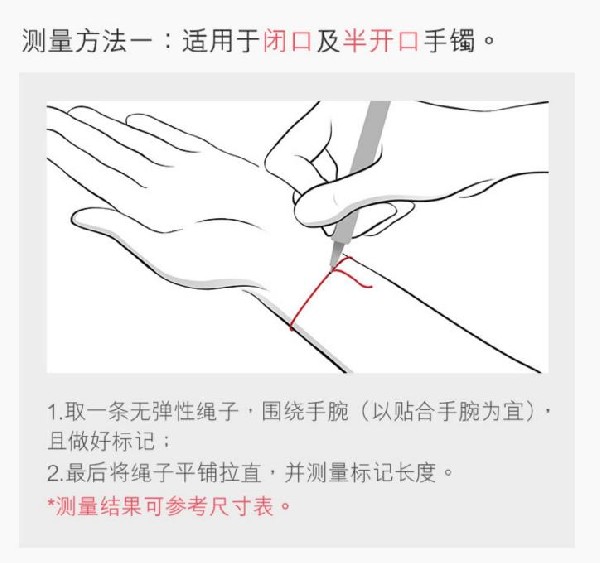 测量方法一：适用于闭口及半开口手镯。

1.取一条无弹性绳子，围绕手腕（以贴合手腕为宜），且做好标记；
2.最后将绳子平铺拉直，并测量标记长度。
*测量结果可参考尺寸表。